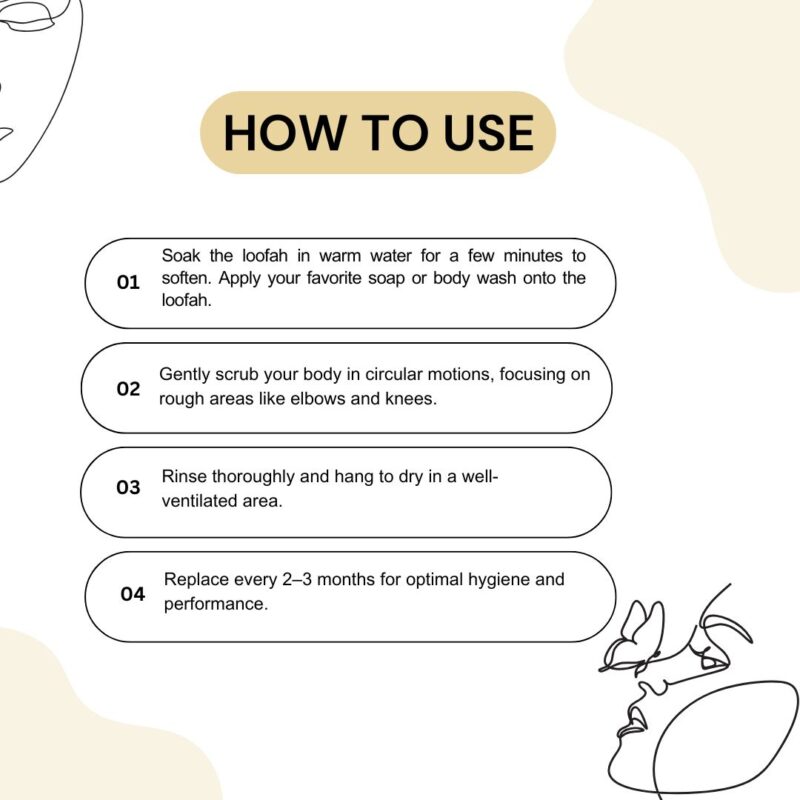 HOW TO USE

01 Soak the loofah in warm water for a few minutes to soften. Apply your favorite soap or body wash onto the loofah.

02 Gently scrub your body in circular motions, focusing on rough areas like elbows and knees.

03 Rinse thoroughly and hang to dry in a well-ventilated area.

04 Replace every 2–3 months for optimal hygiene and performance.