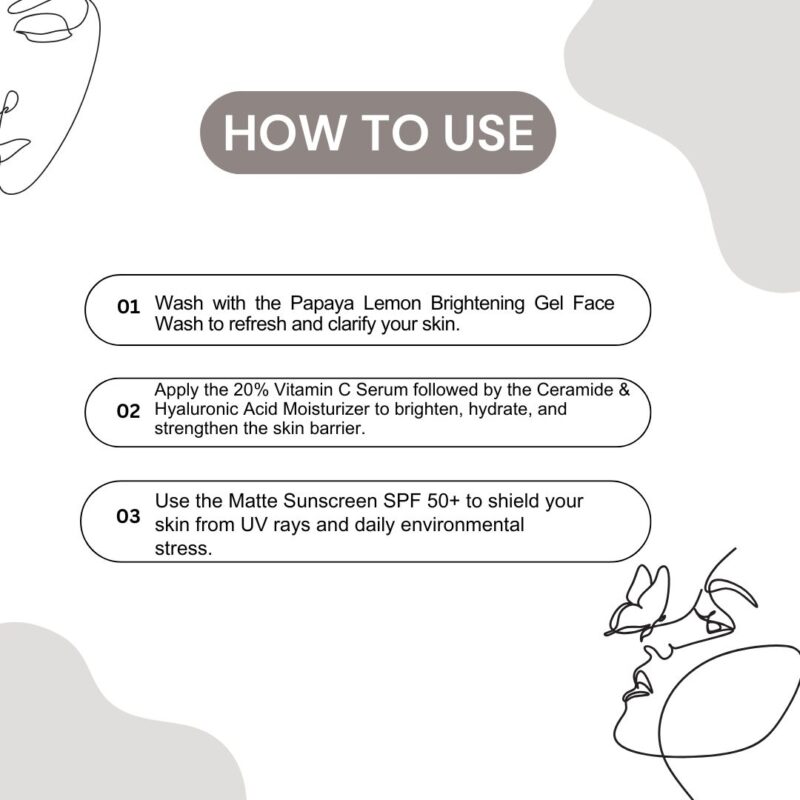 HOW TO USE

01 Wash with the Papaya Lemon Brightening Gel Face Wash to refresh and clarify your skin.

02 Apply the 20% Vitamin C Serum followed by the Ceramide & Hyaluronic Acid Moisturizer to brighten, hydrate, and strengthen the skin barrier.

03 Use the Matte Sunscreen SPF 50+ to shield your skin from UV rays and daily environmental stress.