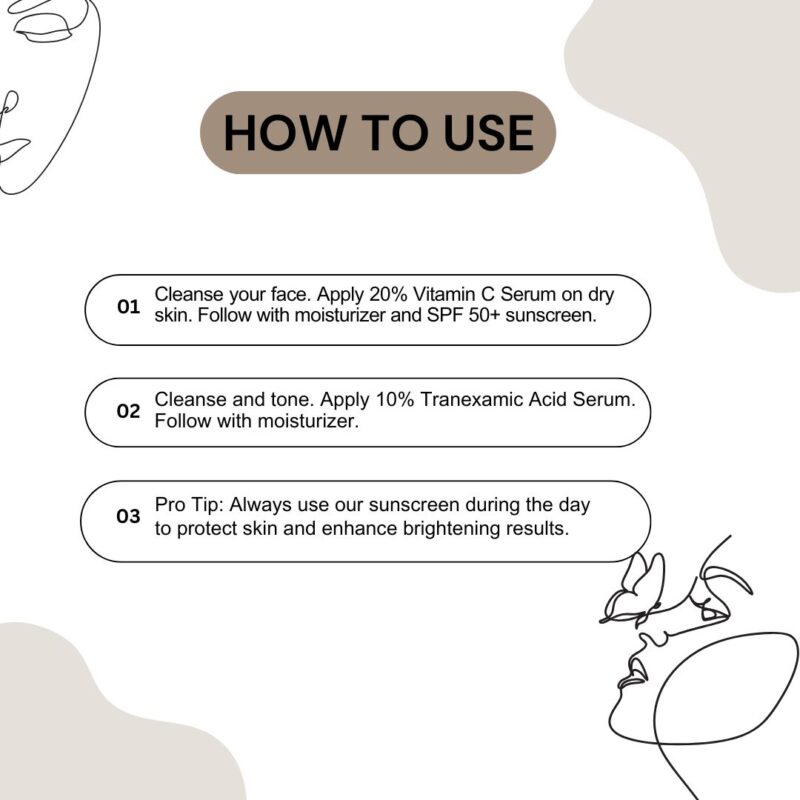 HOW TO USE

01 Cleanse your face. Apply 20% Vitamin C Serum on dry skin. Follow with moisturizer and SPF 50+ sunscreen.

02 Cleanse and tone. Apply 10% Tranexamic Acid Serum. Follow with moisturizer.

03 Pro Tip: Always use our sunscreen during the day to protect skin and enhance brightening results.