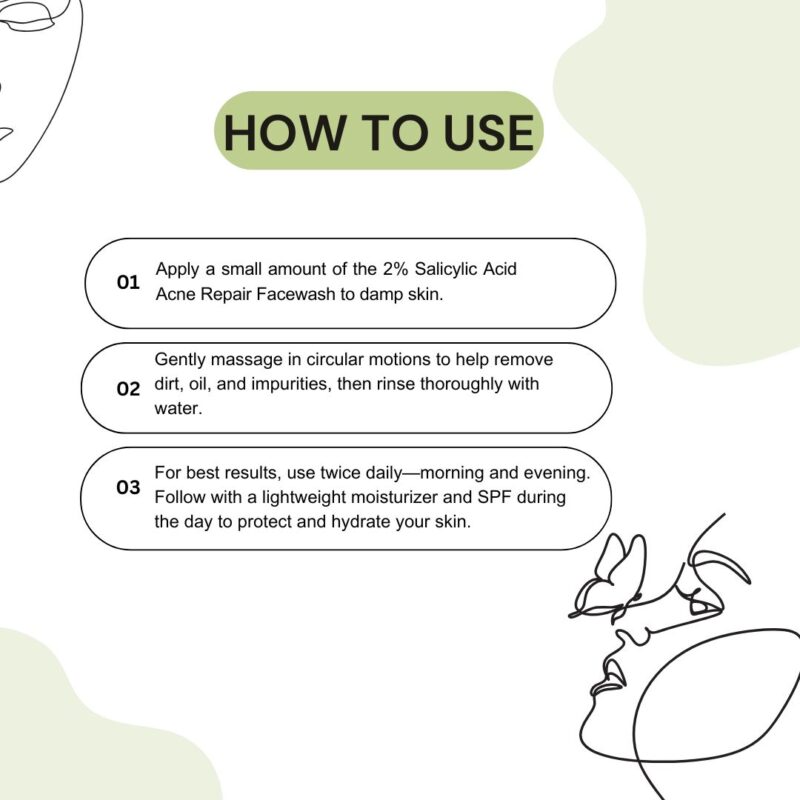 HOW TO USE

01 Apply a small amount of the 2% Salicylic Acid Acne Repair Facewash to damp skin.

02 Gently massage in circular motions to help remove dirt, oil, and impurities, then rinse thoroughly with water.

03 For best results, use twice daily—morning and evening. Follow with a lightweight moisturizer and SPF during the day to protect and hydrate your skin.